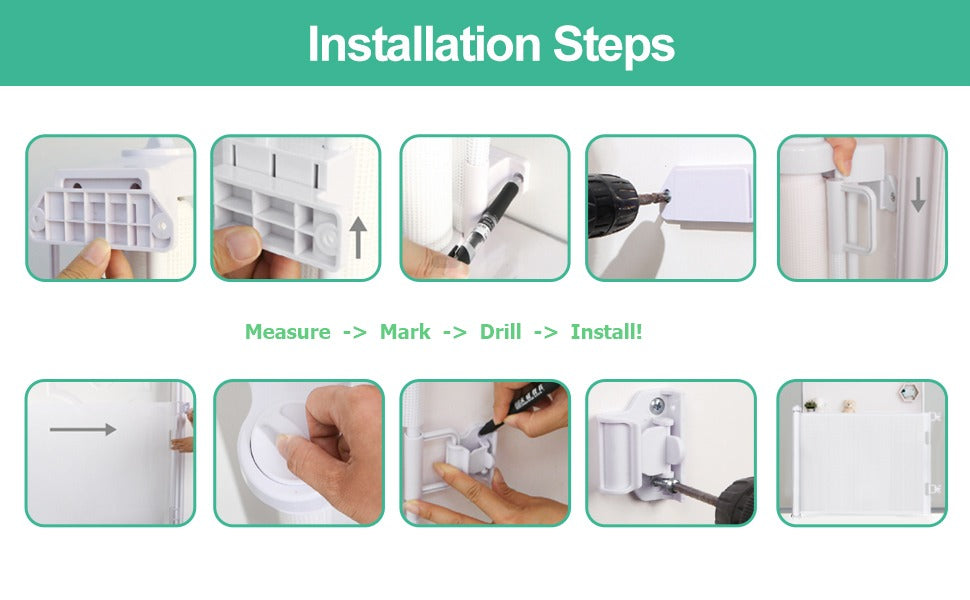 Installation Steps

Measure -> Mark -> Drill -> Install!